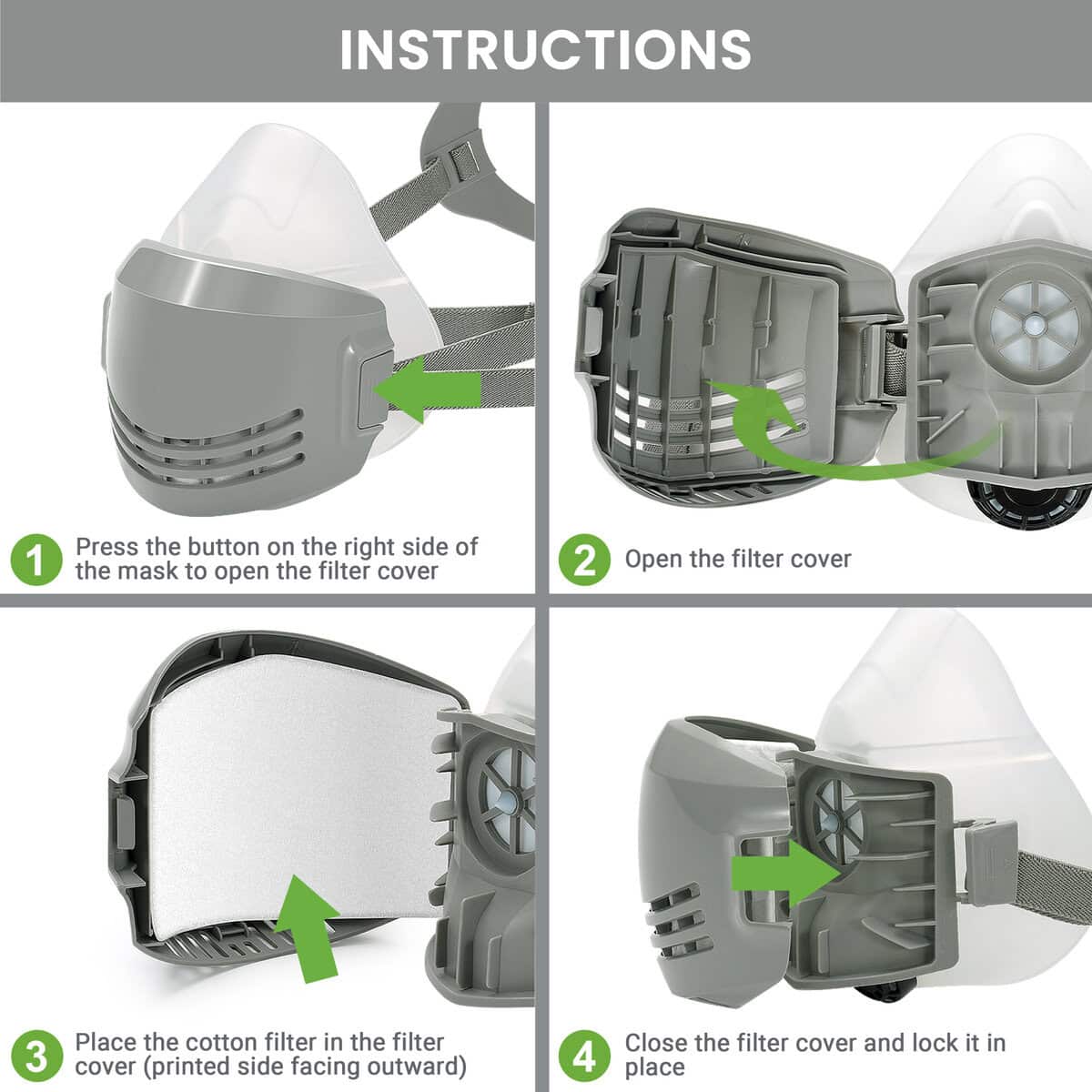 INSTRUCTIONS

1 Press the button on the right side of the mask to open the filter cover

2 Open the filter cover

3 Place the cotton filter in the filter cover (printed side facing outward)

4 Close the filter cover and lock it in place